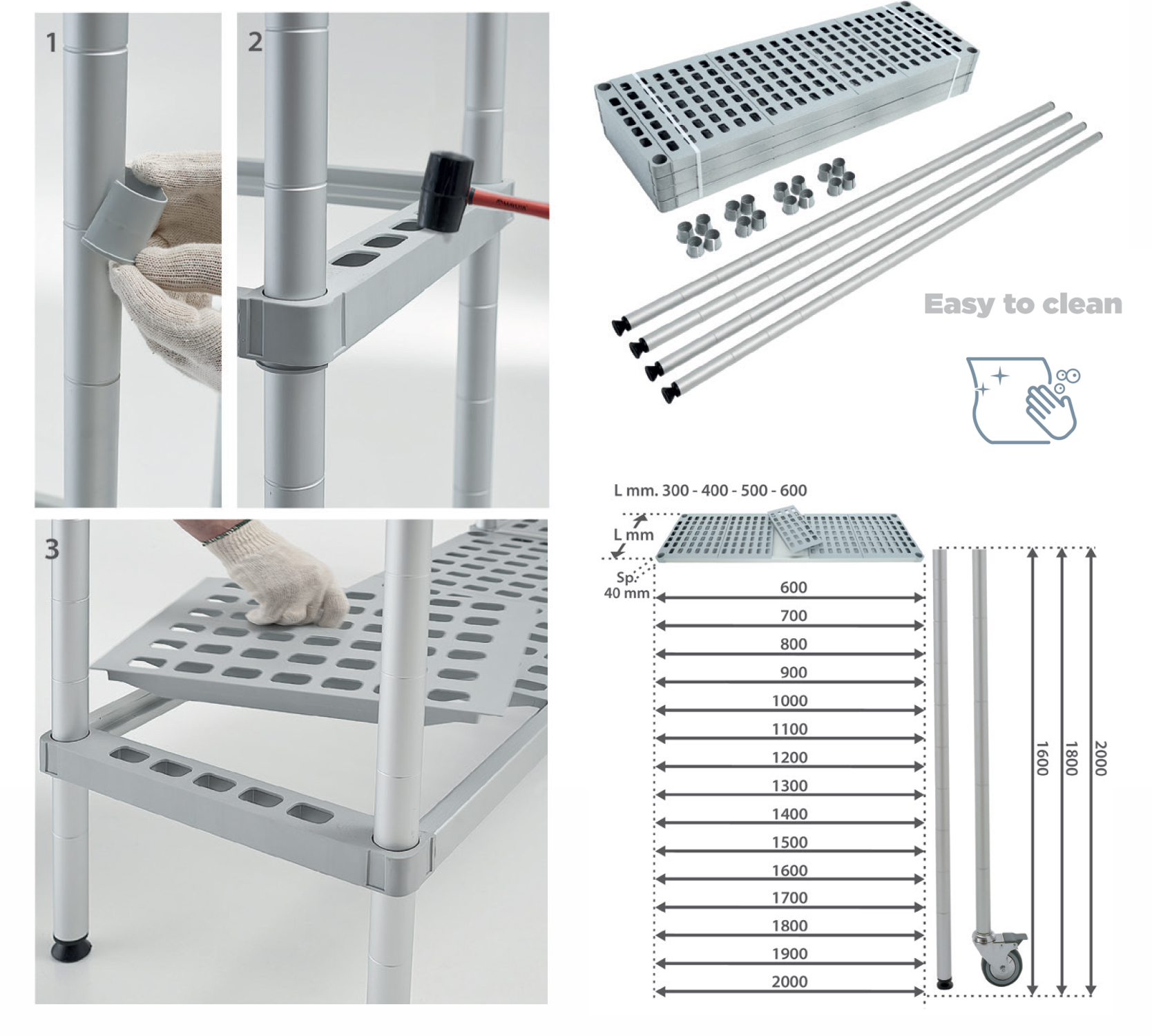 1

2

3

Easy to clean

L mm. 300 - 400 - 500 - 600

L mm

Sp. 40 mm

600
700
800
900
1000
1100
1200
1300
1400
1500
1600
1700
1800
1900
2000

1600
1800
2000