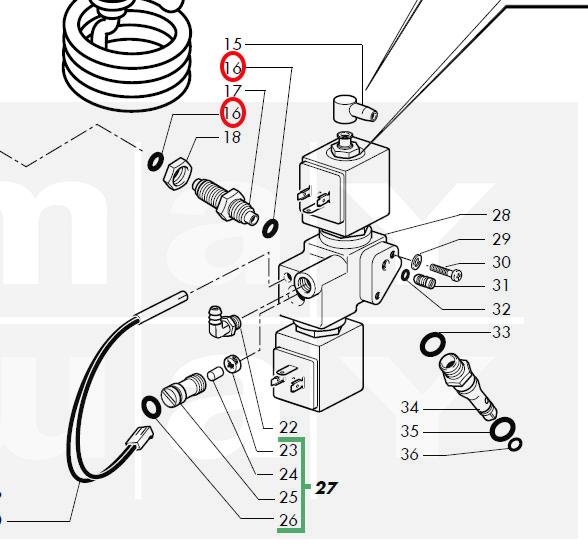 15
16
17
16
18
28
29
30
31
32
33
34
35
36
22
23
24
25
26
27