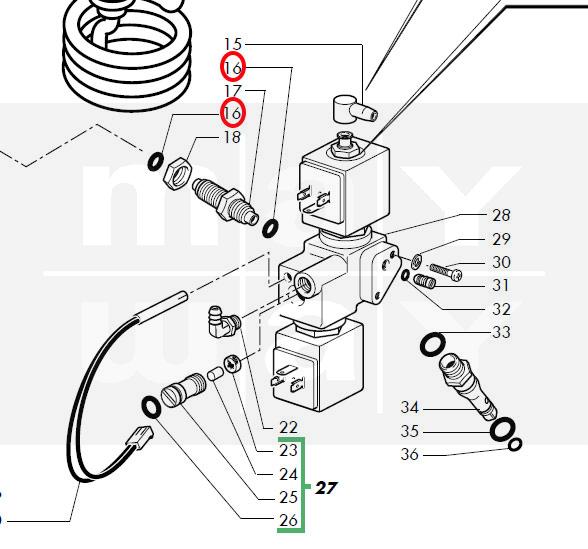 15
16
17
16
18
28
29
30
31
32
33
34
35
36
22
23
24
25
26
27