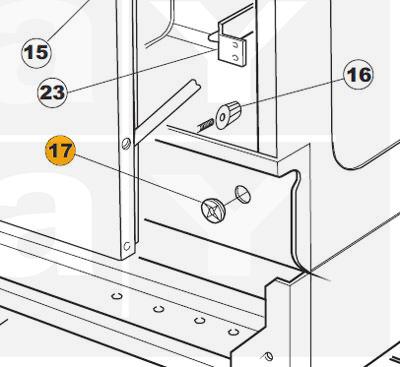 15
23
16
17