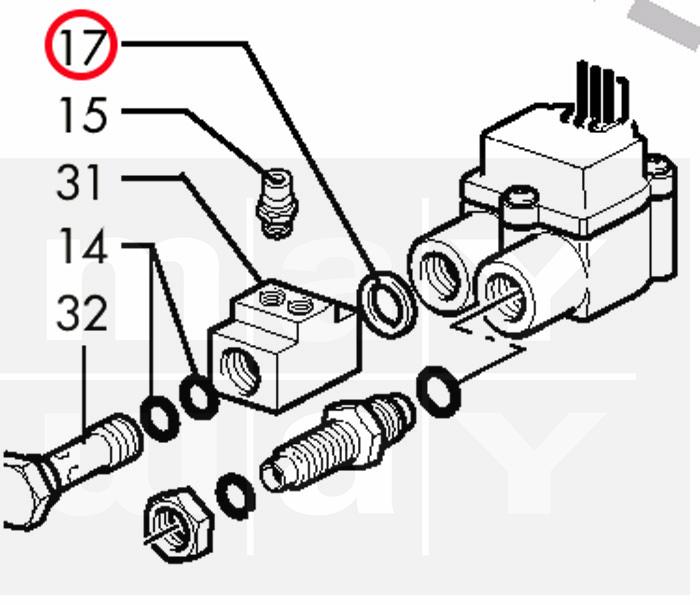 17
15
31
14
32