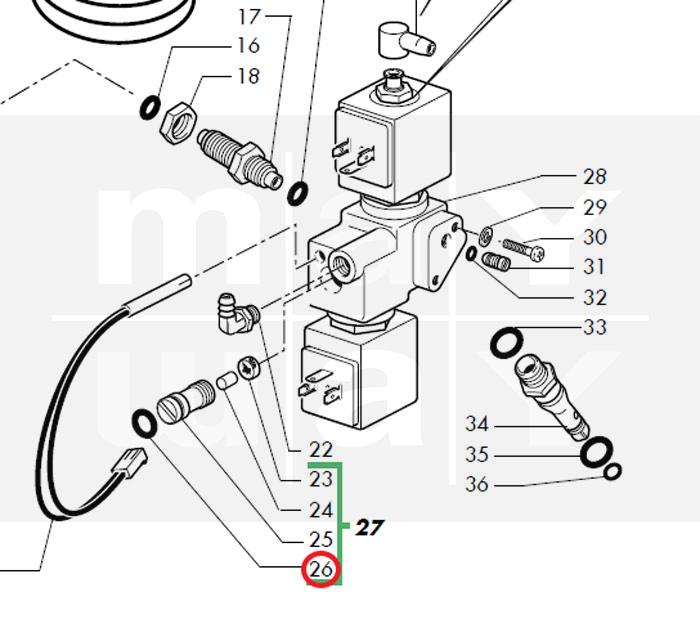 17
16
18
28
29
30
31
32
33
34
35
36
22
23
24
25
26
27