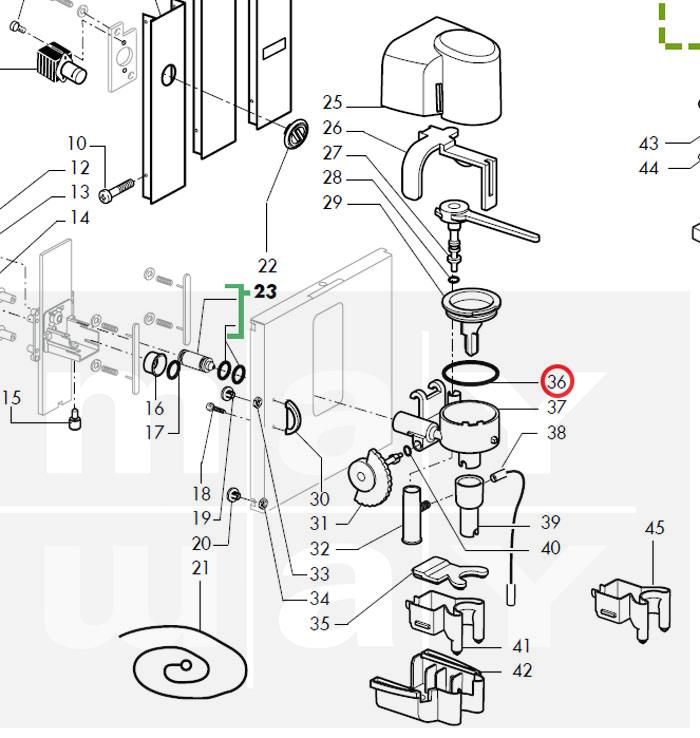 10
12
13
14
15
16
17
18
19
20
21
22
23
25
26
27
28
29
30
31
32
33
34
35
36
37
38
39
40
41
42
43
44
45