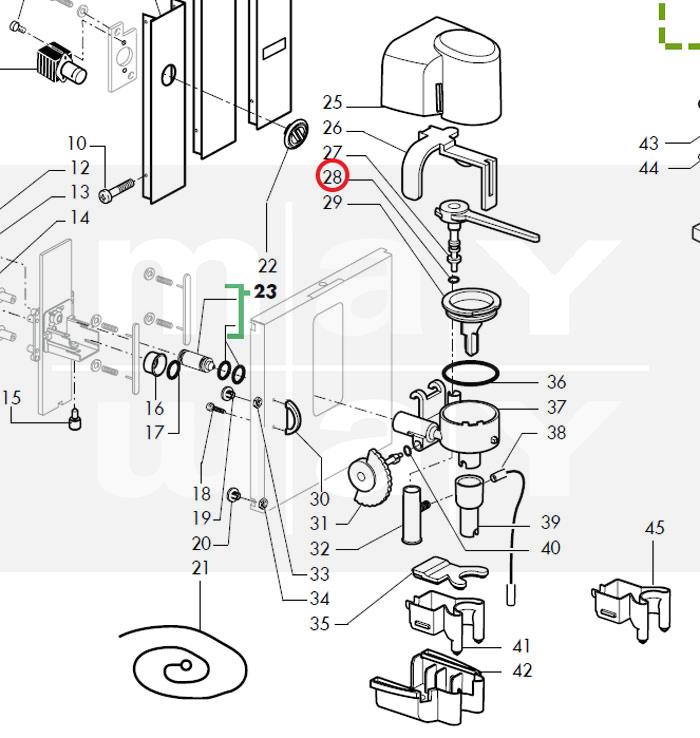 10
12
13
14
15
16
17
18
19
20
21
22
23
25
26
27
28
29
30
31
32
33
34
35
36
37
38
39
40
41
42
43
44
45