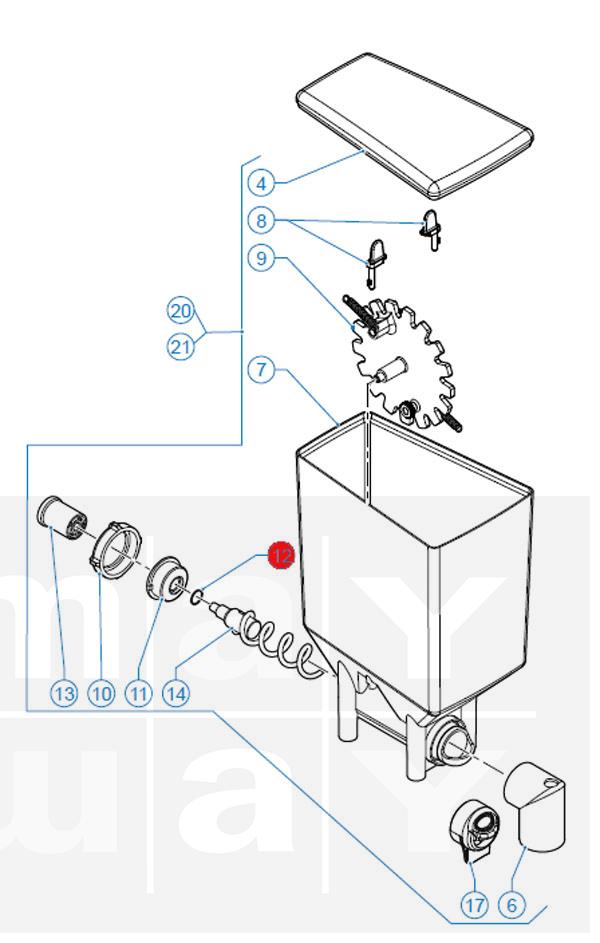 4
8
9
20
21
7
12
13
10
11
14
17
6