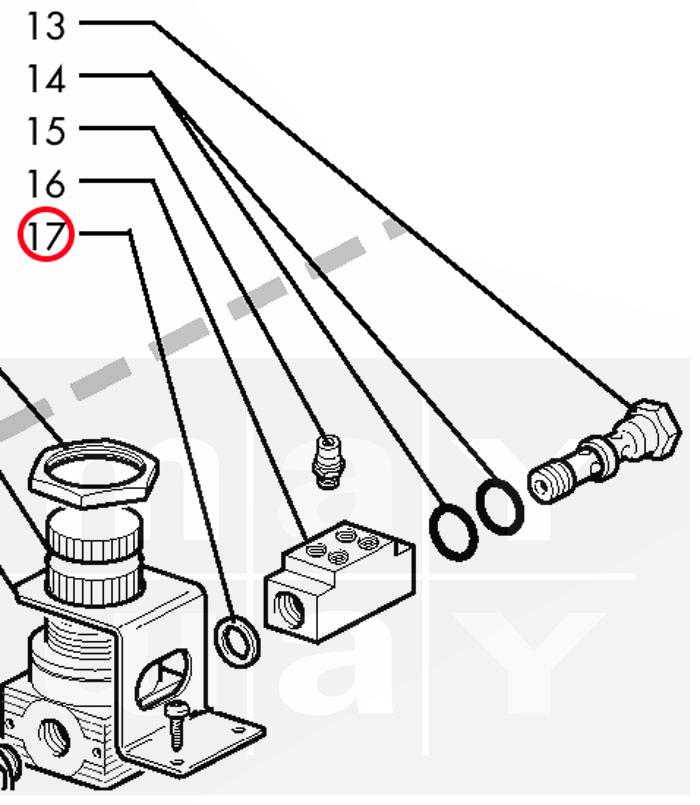 13
14
15
16
17