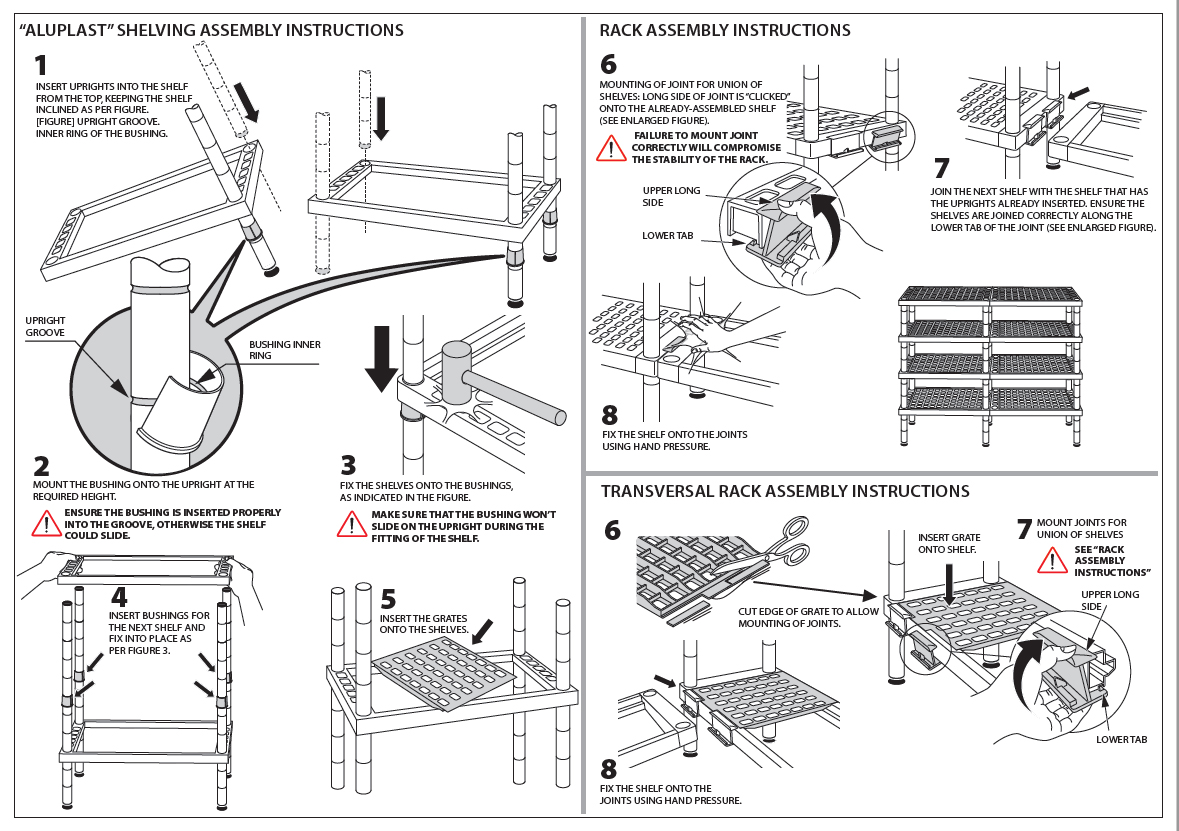 "ALUPLAST" SHELVING ASSEMBLY INSTRUCTIONS

1
INSERT UPRIGHTS INTO THE SHELF FROM THE TOP, KEEPING THE SHELF INCLINED AS PER FIGURE. [FIGURE] UPRIGHT GROOVE. INNER RING OF THE BUSHING.

UPRIGHT GROOVE

BUSHING INNER RING

2
MOUNT THE BUSHING ONTO THE UPRIGHT AT THE REQUIRED HEIGHT.

ENSURE THE BUSHING IS INSERTED PROPERLY INTO THE GROOVE, OTHERWISE THE SHELF COULD SLIDE.

3
FIX THE SHELVES ONTO THE BUSHINGS, AS INDICATED IN THE FIGURE.

MAKE SURE THAT THE BUSHING WON'T SLIDE ON THE UPRIGHT DURING THE FITTING OF THE SHELF.

4
INSERT BUSHINGS FOR THE NEXT SHELF AND FIX INTO PLACE AS PER FIGURE 3.

5
INSERT THE GRATES ONTO THE SHELVES.

RACK ASSEMBLY INSTRUCTIONS

6
MOUNTING OF JOINT FOR UNION OF SHELVES: LONG SIDE OF JOINT IS "CLICKED" ONTO THE ALREADY-ASSEMBLED SHELF (SEE ENLARGED FIGURE).

FAILURE TO MOUNT JOINT CORRECTLY WILL COMPROMISE THE STABILITY OF THE RACK.

UPPER LONG SIDE

LOWER TAB

7
JOIN THE NEXT SHELF WITH THE SHELF THAT HAS THE UPRIGHTS ALREADY INSERTED. ENSURE THE SHELVES ARE JOINED CORRECTLY ALONG THE LOWER TAB OF THE JOINT (SEE ENLARGED FIGURE).

8
FIX THE SHELF ONTO THE JOINTS USING HAND PRESSURE.

TRANSVERSAL RACK ASSEMBLY INSTRUCTIONS

6
CUT EDGE OF GRATE TO ALLOW MOUNTING OF JOINTS.

INSERT GRATE ONTO SHELF.

7
MOUNT JOINTS FOR UNION OF SHELVES

SEE "RACK ASSEMBLY INSTRUCTIONS"

UPPER LONG SIDE

LOWER TAB

8
FIX THE SHELF ONTO THE JOINTS USING HAND PRESSURE.