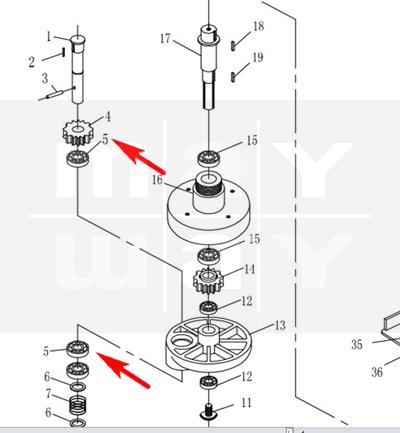 1
2
3
4
5
17
18
19
15
16
15
14
12
13
5
6
7
6
12
11
35
36