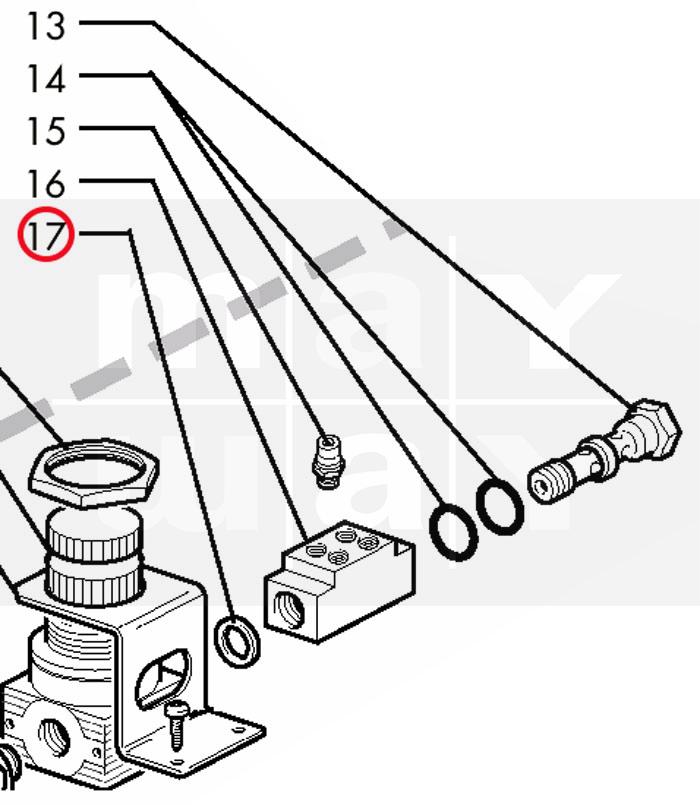 13
14
15
16
17